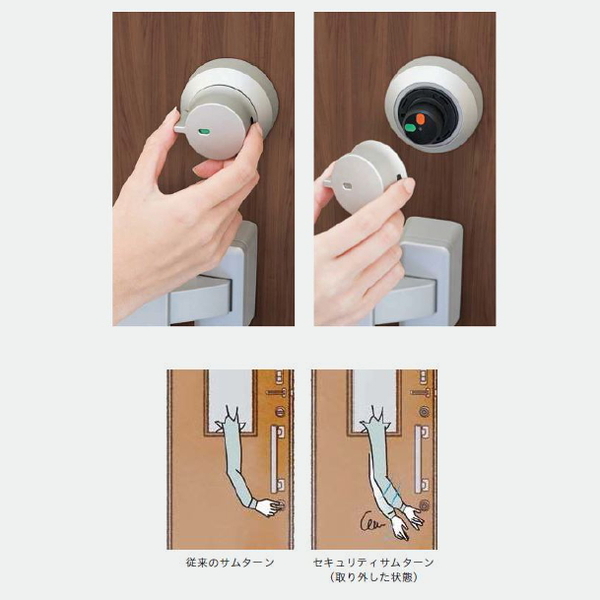 従来のサムターン

セキュリティサムターン
（取り外した状態）